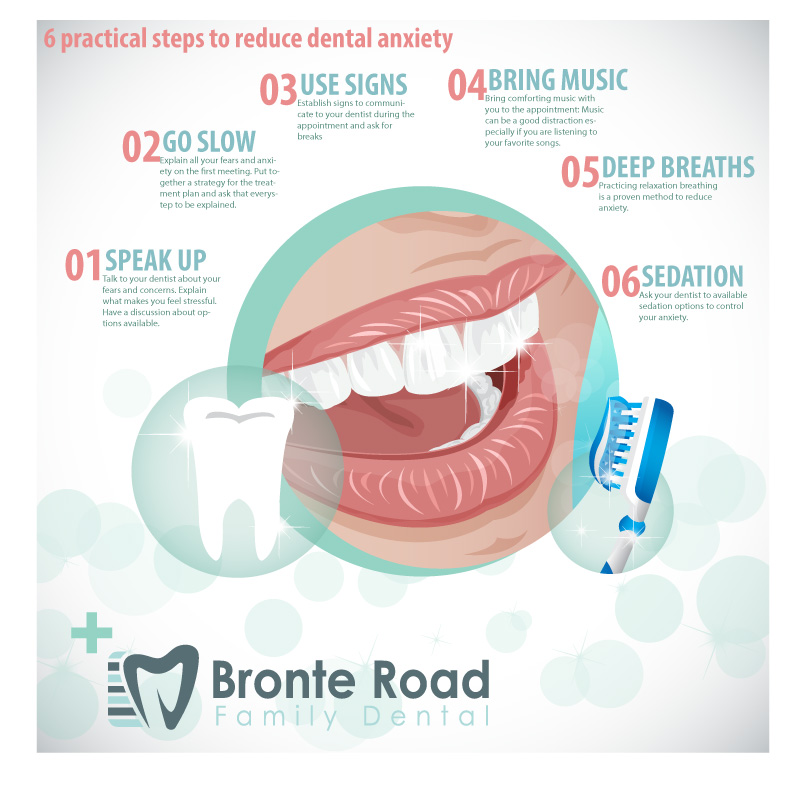 6 practical steps to reduce dental anxiety

01 SPEAK UP
Talk to your dentist about your fears and concerns. Explain what makes you feel stressful. Have a discussion about options available.

02 GO SLOW
Explain all your fears and anxiety on the first meeting. Put together a strategy for the treatment plan and ask that everystep to be explained.

03 USE SIGNS
Establish signs to communicate to your dentist during the appointment and ask for breaks

04 BRING MUSIC
Bring comforting music with you to the appointment: Music can be a good distraction especially if you are listening to your favorite songs.

05 DEEP BREATHS
Practicing relaxation breathing is a proven method to reduce anxiety.

06 SEDATION
Ask your dentist to available sedation options to control your anxiety.

Bronte Road
Family Dental